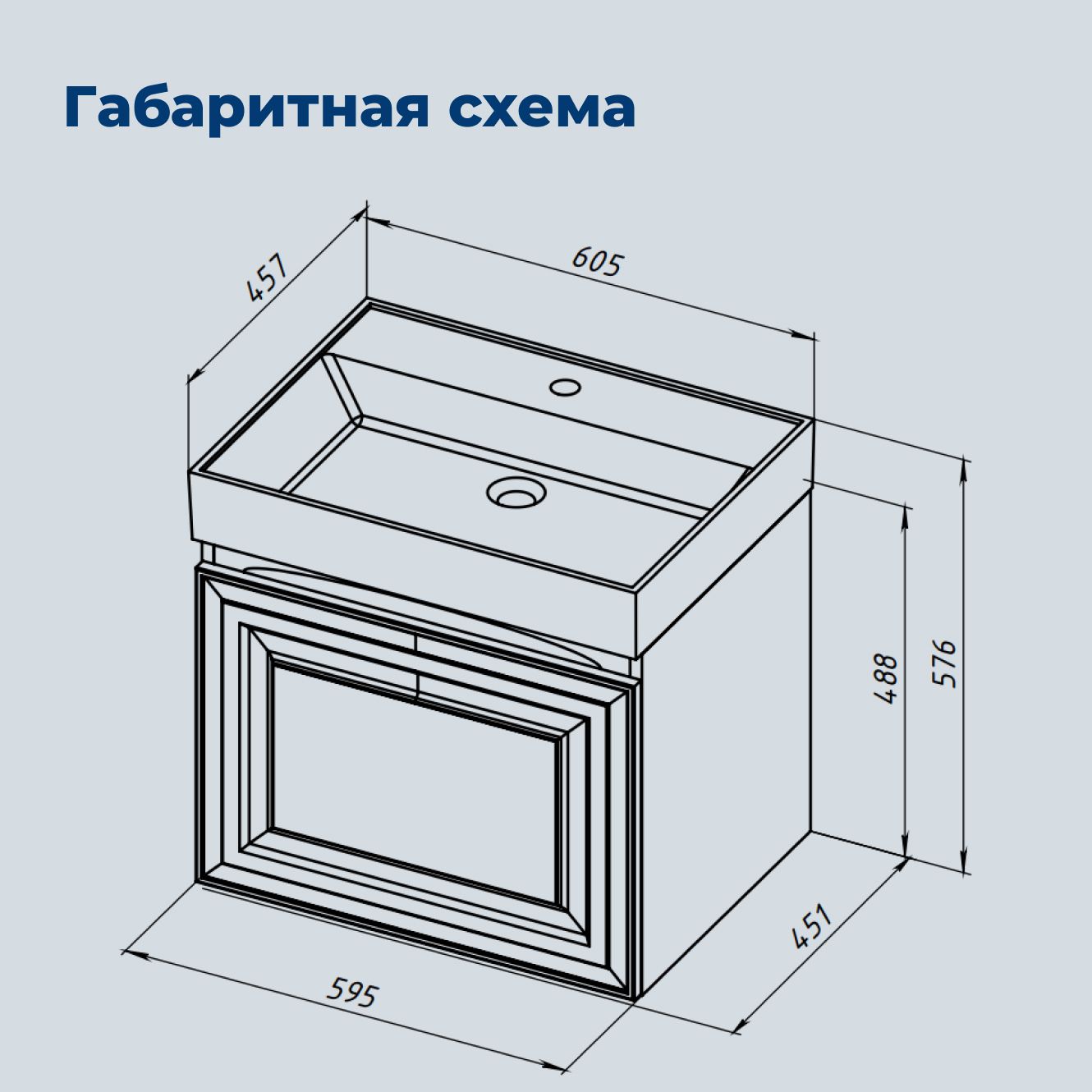 Габаритная схема

457

605

488

576

451

595