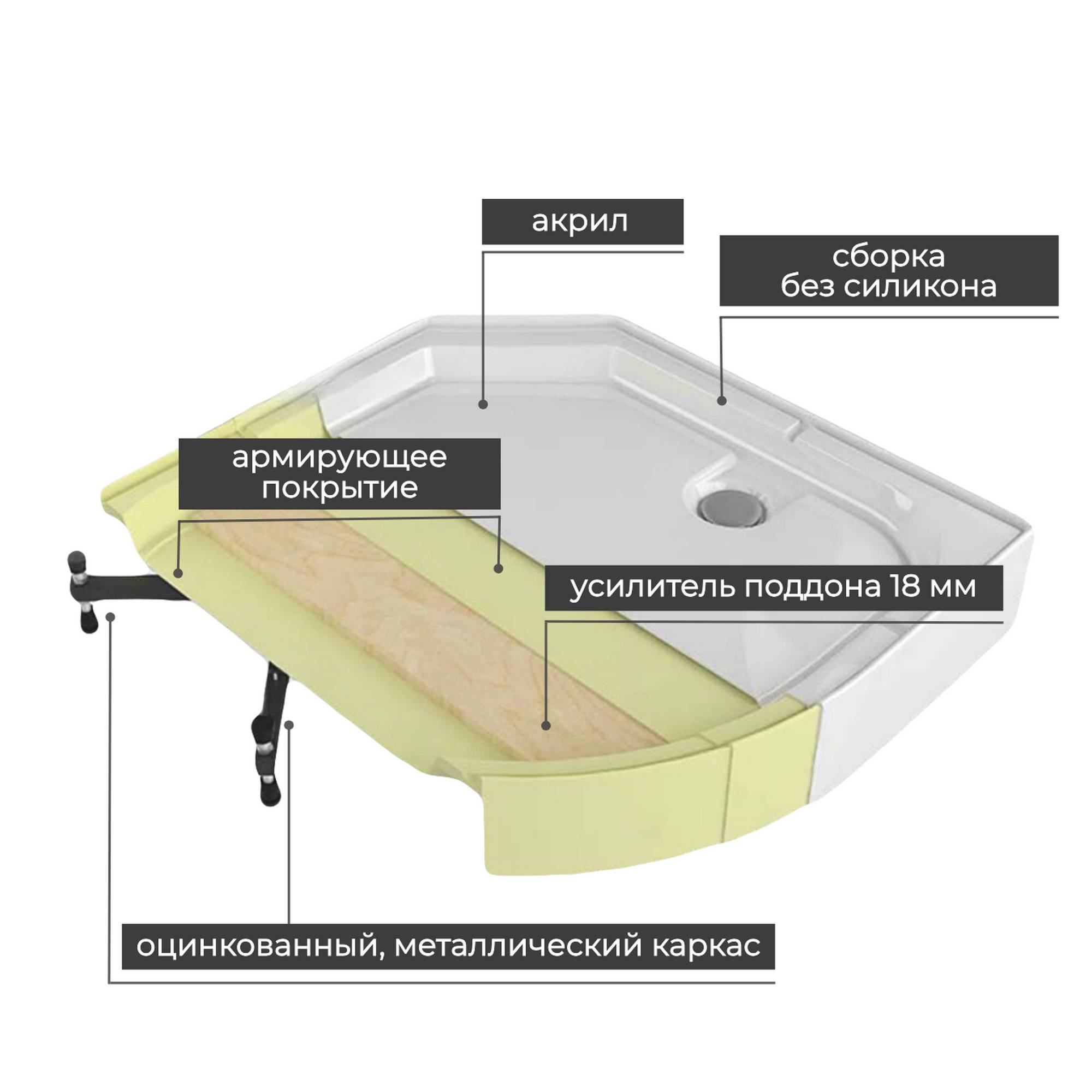 акрил

сборка
без силикона

армирующее
покрытие

усилитель поддона 18 мм

оцинкованный, металлический каркас