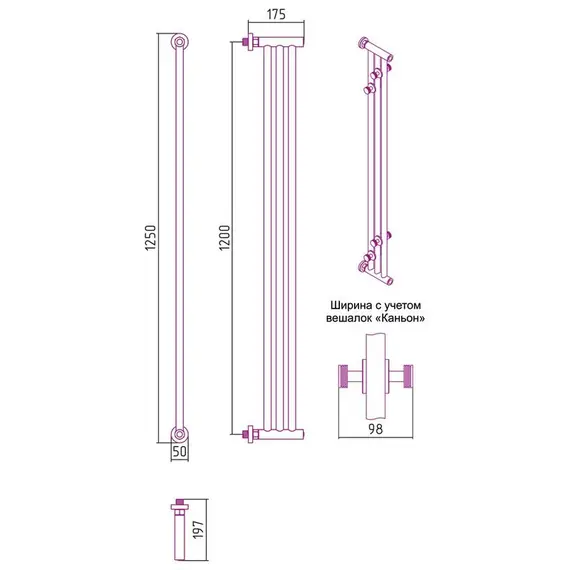 175

1250

1200

50

Ширина с учетом вешалок «Каньон»

98

197