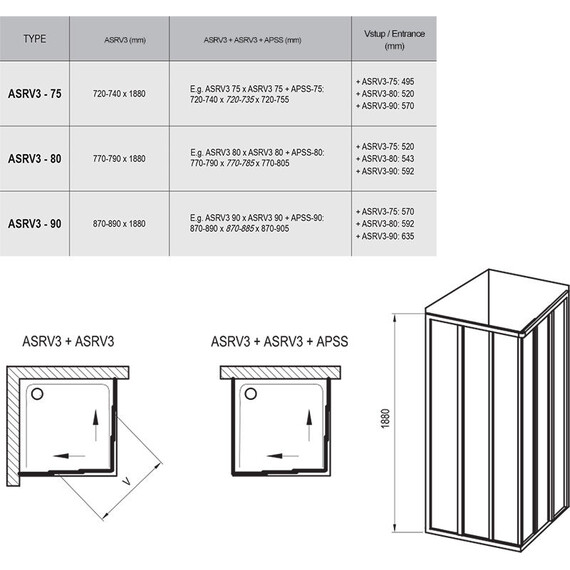 | TYPE | ASRV3 (mm) | ASRV3 + ASRV3 + APSS (mm) | Vstup / Entrance (mm) |
|---|---|---|---|
| ASRV3 - 75 | 720-740 x 1880 | E.g. ASRV3 75 x ASRV3 75 + APSS-75: 720-740 x 720-735 x 720-755 | + ASRV3-75: 495 + ASRV3-80: 520 + ASRV3-90: 570 |
| ASRV3 - 80 | 770-790 x 1880 | E.g. ASRV3 80 x ASRV3 80 + APSS-80: 770-790 x 770-785 x 770-805 | + ASRV3-75: 520 + ASRV3-80: 543 + ASRV3-90: 592 |
| ASRV3 - 90 | 870-890 x 1880 | E.g. ASRV3 90 x ASRV3 90 + APSS-90: 870-890 x 870-885 x 870-905 | + ASRV3-75: 570 + ASRV3-80: 592 + ASRV3-90: 635 |

ASRV3 + ASRV3

V

ASRV3 + ASRV3 + APSS

1880