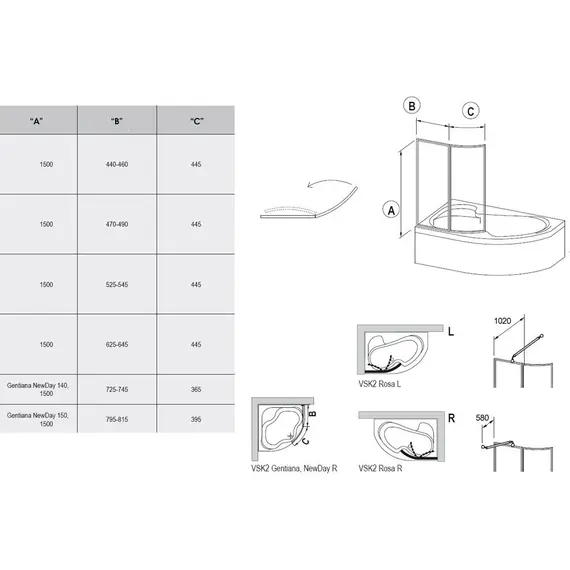 | "A" | "B" | "C" |
|---|---|---|
| 1500 | 440-460 | 445 |
| 1500 | 470-490 | 445 |
| 1500 | 525-545 | 445 |
| 1500 | 625-645 | 445 |
| Gentiana NewDay 140, 1500 | 725-745 | 365 |
| Gentiana NewDay 150, 1500 | 795-815 | 395 |

B

C

A

L

1020

VSK2 Rosa L

B

C

R

580

VSK2 Gentiana, NewDay R

VSK2 Rosa R