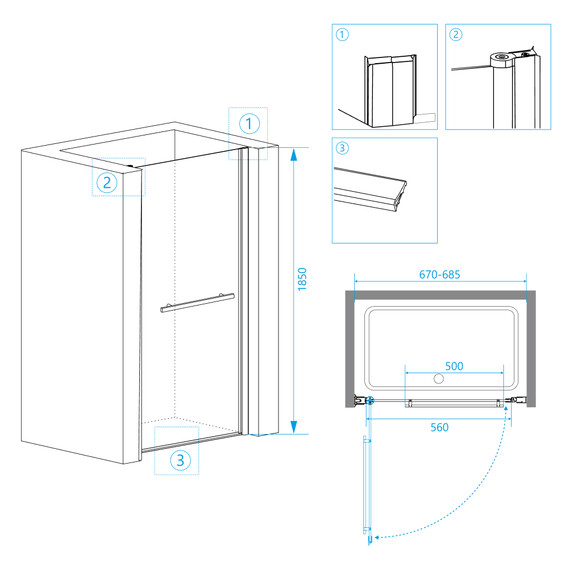 1

2

3

1850

1

2

3

670-685

500

560