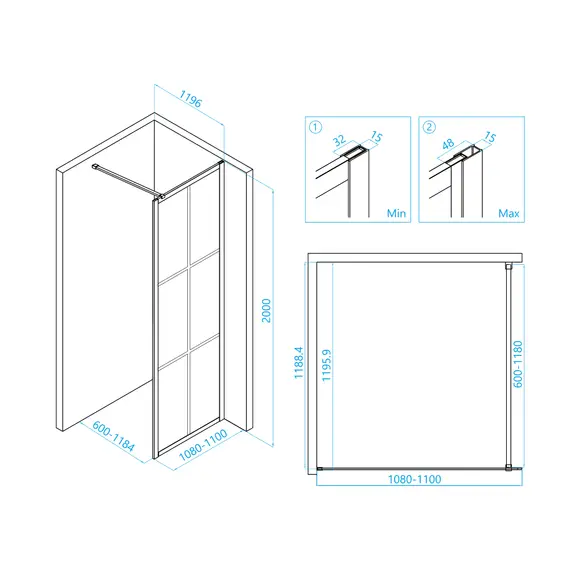 1196

2000

600-1184

1080-1100

①
32
15
Min

②
48
15
Max

1188.4

1195.9

600-1180

1080-1100