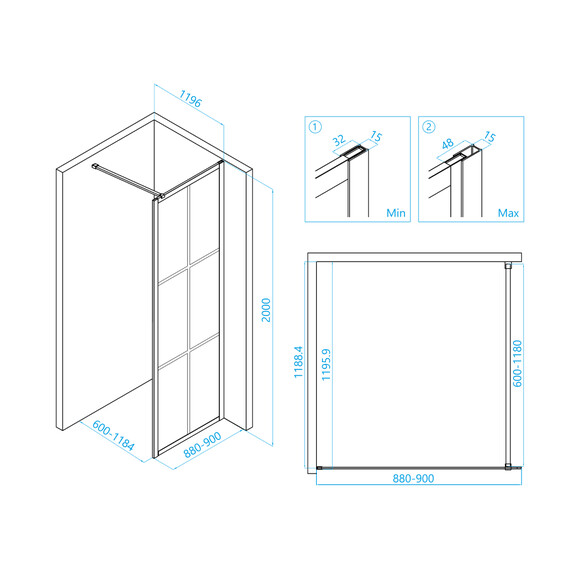 1196

2000

600-1184

880-900

①
32
15
Min

②
48
15
Max

1188.4

1195.9

600-1180

880-900