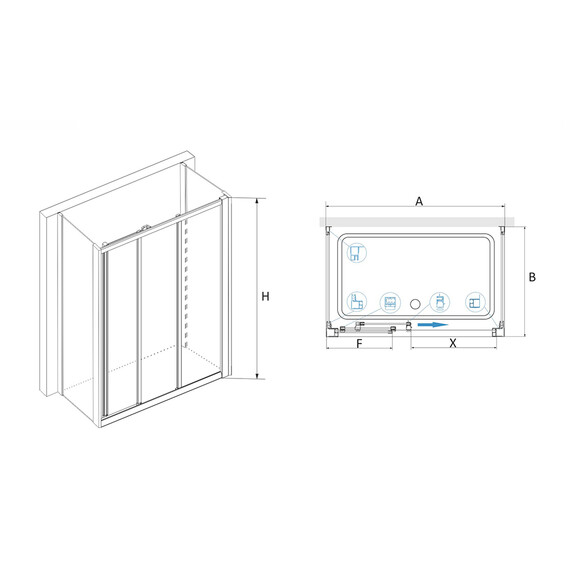 H

A

B

F

X