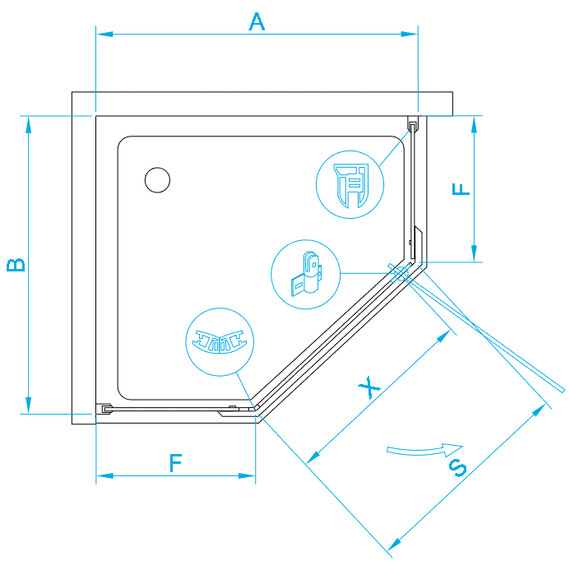 A
B
F
F
X
S