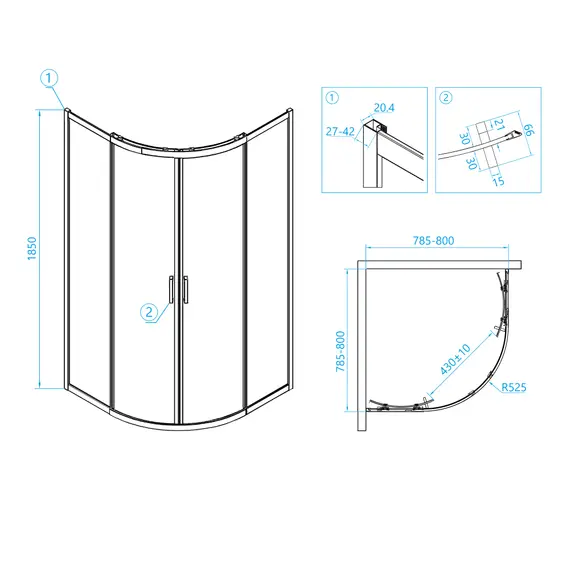 1
1850
2

1
20.4
27-42

2
21
66
30
30
15

785-800
785-800
430±10
R525