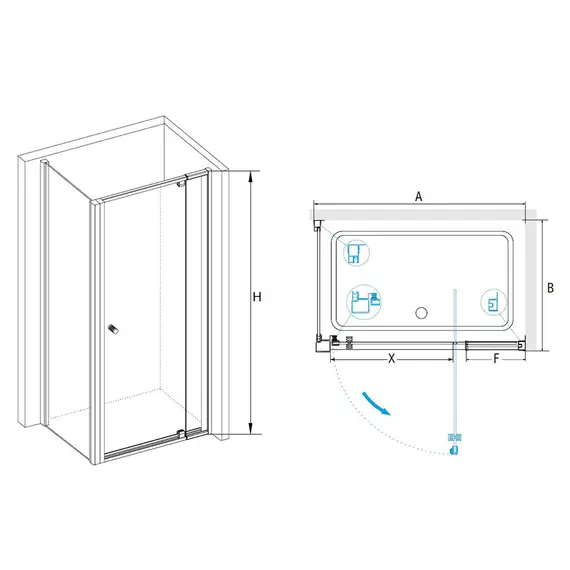 H

A

B

X

F