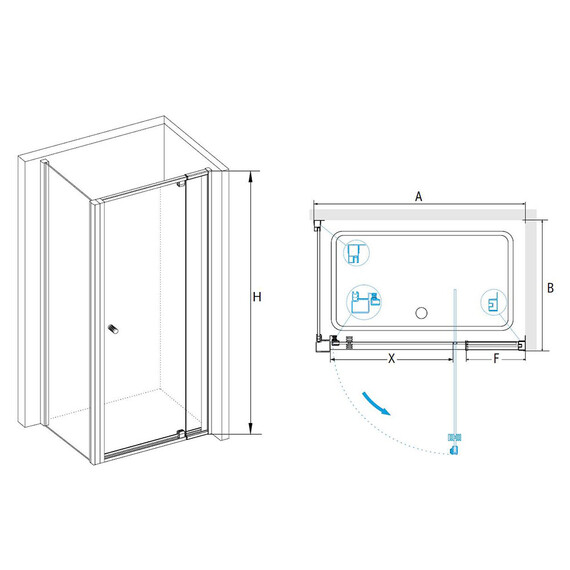 H

A

B

X

F