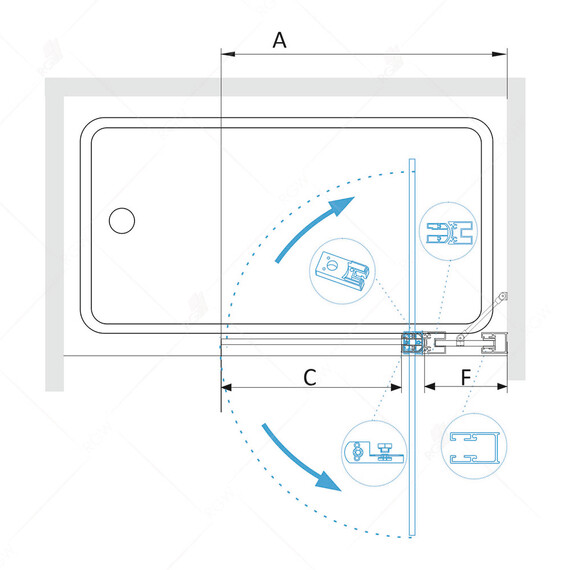 A

C

F