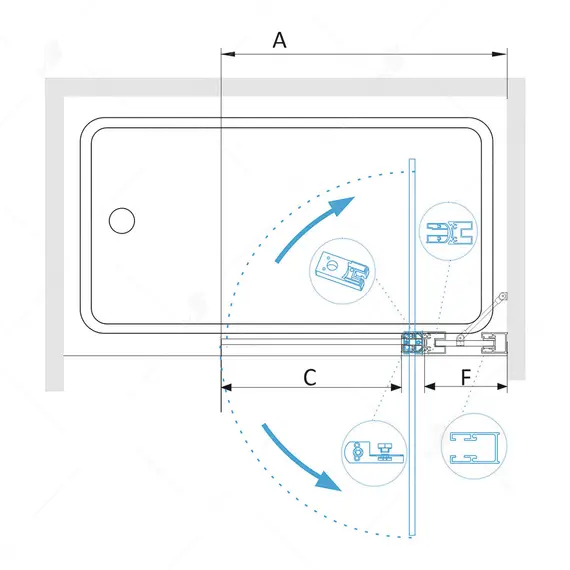 A

C

F