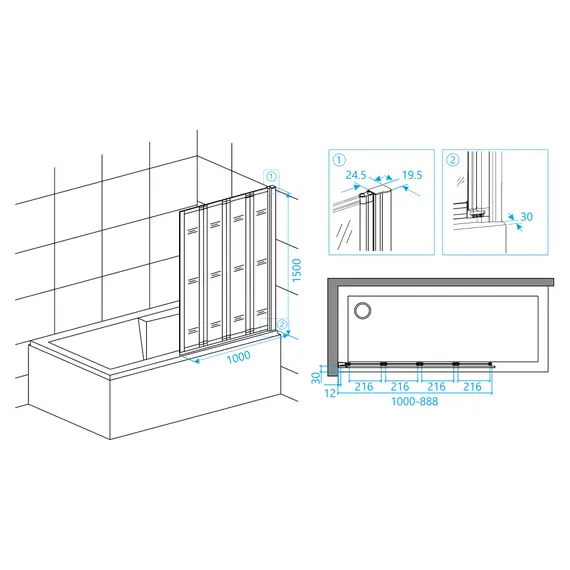 ①
1500
②
1000

①
24.5
19.5

②
30

30
12
216
216
216
216
1000-888