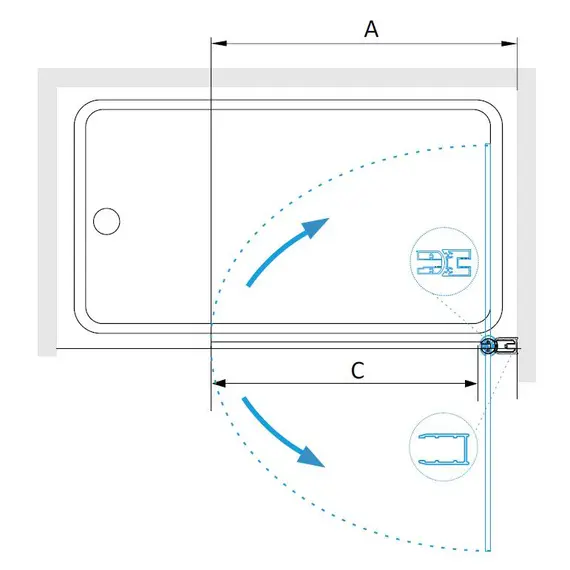 A

C