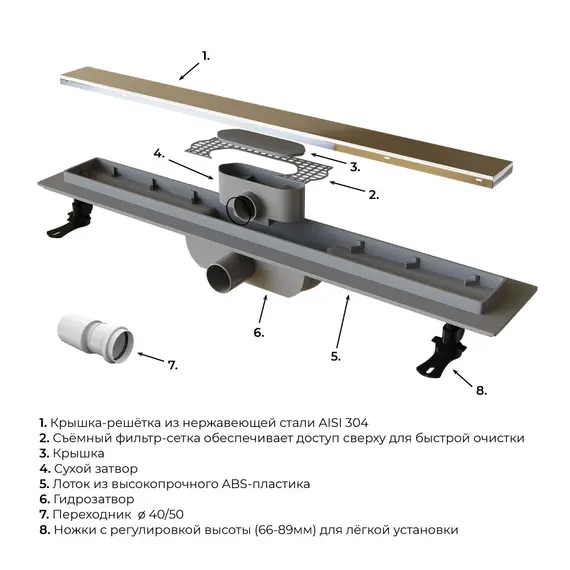 1.

4.

3.

2.

6.

5.

7.

8.

1. Крышка-решётка из нержавеющей стали AISI 304
2. Съёмный фильтр-сетка обеспечивает доступ сверху для быстрой очистки
3. Крышка
4. Сухой затвор
5. Лоток из высокопрочного ABS-пластика
6. Гидрозатвор
7. Переходник ø 40/50
8. Ножки с регулировкой высоты (66-89мм) для лёгкой установки