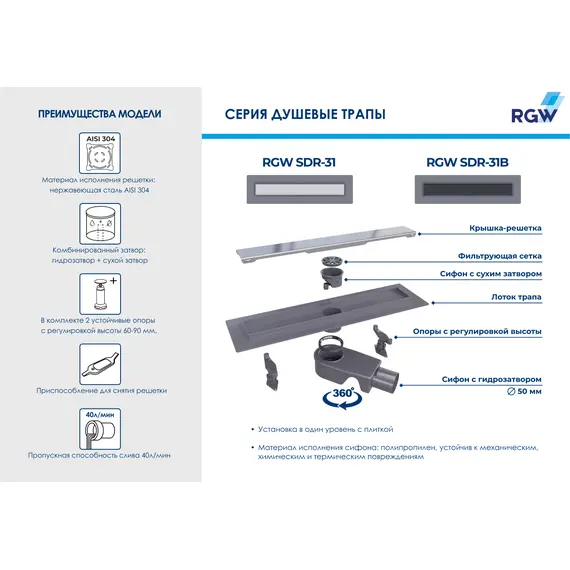 ПРЕИМУЩЕСТВА МОДЕЛИ

AISI 304

Материал исполнения решетки: нержавеющая сталь AISI 304

Комбинированный затвор: гидрозатвор + сухой затвор

В комплекте 2 устойчивые опоры с регулировкой высоты 60-90 мм.

Приспособление для снятия решетки

40л/мин

Пропускная способность слива 40л/мин

СЕРИЯ ДУШЕВЫЕ ТРАПЫ

RGW

RGW SDR-31

RGW SDR-31B

Крышка-решетка

Фильтрующая сетка

Сифон с сухим затвором

Лоток трапа

Опоры с регулировкой высоты

Сифон с гидрозатвором

∅ 50 мм

360°

• Установка в один уровень с плиткой

• Материал исполнения сифона: полипропилен, устойчив к механическим, химическим и термическим повреждениям