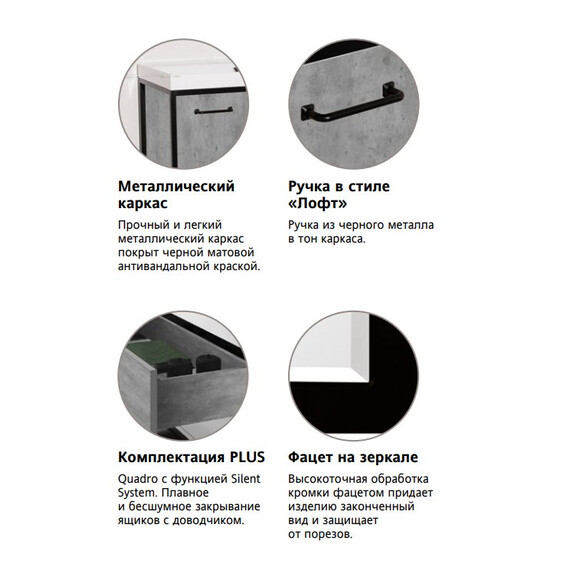 Металлический каркас

Прочный и легкий металлический каркас покрыт черной матовой антивандальной краской.

Ручка в стиле «Лофт»

Ручка из черного металла в тон каркаса.

Комплектация PLUS

Quadro с функцией Silent System. Плавное и бесшумное закрывание ящиков с доводчиком.

Фацет на зеркале

Высокоточная обработка кромки фацетом придает изделию законченный вид и защищает от порезов.