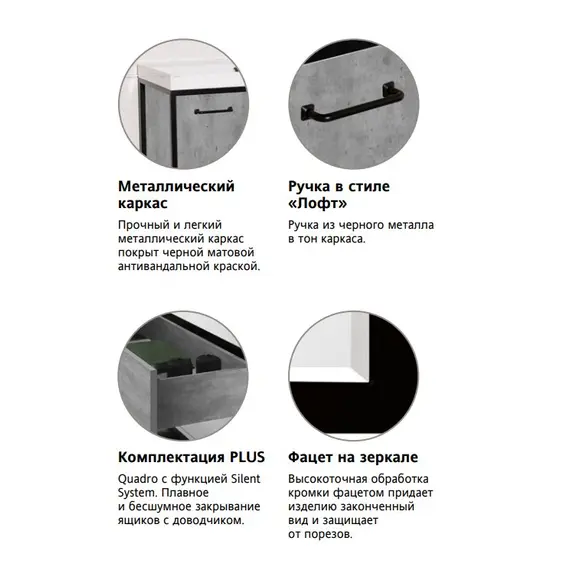 Металлический каркас

Прочный и легкий металлический каркас покрыт черной матовой антивандальной краской.

Ручка в стиле «Лофт»

Ручка из черного металла в тон каркаса.

Комплектация PLUS

Quadro с функцией Silent System. Плавное и бесшумное закрывание ящиков с доводчиком.

Фацет на зеркале

Высокоточная обработка кромки фацетом придает изделию законченный вид и защищает от порезов.