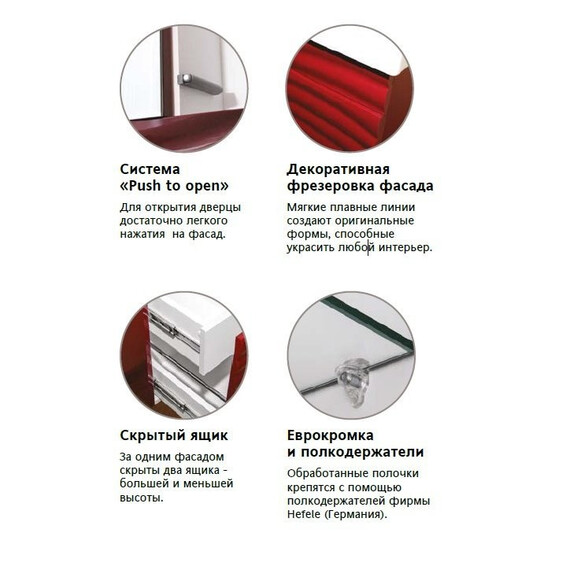 Система «Push to open»

Для открытия дверцы достаточно легкого нажатия на фасад.

Декоративная фрезеровка фасада

Мягкие плавные линии создают оригинальные формы, способные украсить любой интерьер.

Скрытый ящик

За одним фасадом скрыты два ящика - большей и меньшей высоты.

Еврокромка и полкодержатели

Обработанные полочки крепятся с помощью полкодержателей фирмы Hefele (Германия).