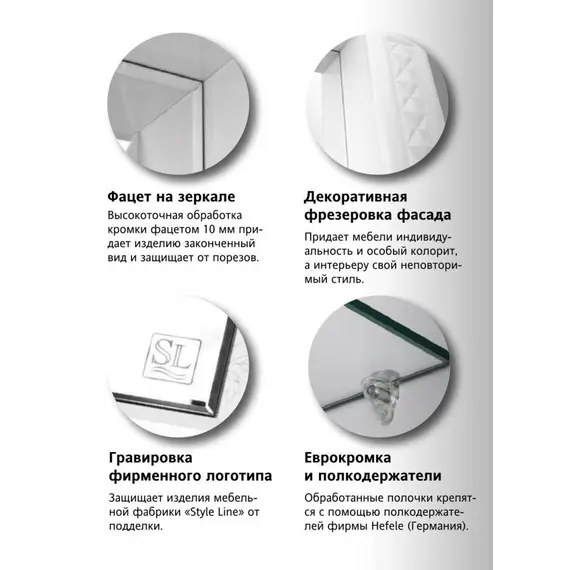 Фацет на зеркале

Высокоточная обработка кромки фацетом 10 мм придает изделию законченный вид и защищает от порезов.

Декоративная фрезеровка фасада

Придает мебели индивидуальность и особый колорит, а интерьеру свой неповторимый стиль.

SL

Гравировка фирменного логотипа

Защищает изделия мебельной фабрики «Style Line» от подделки.

Еврокромка и полкодержатели

Обработанные полочки крепятся с помощью полкодержателей фирмы Hefele (Германия).