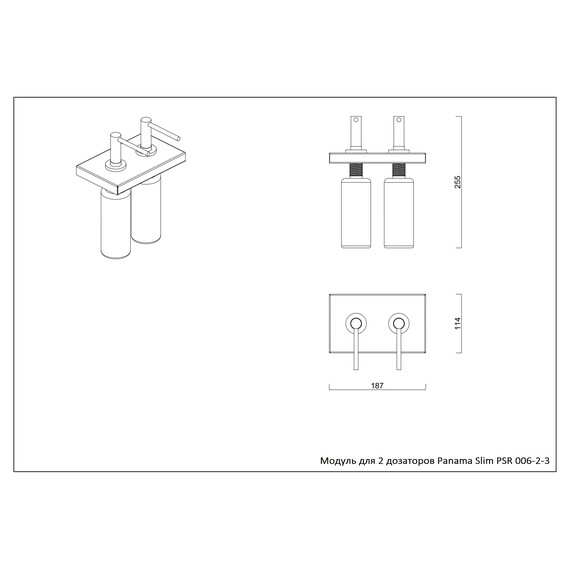 255

114

187

Модуль для 2 дозаторов Panama Slim PSR 006-2-3