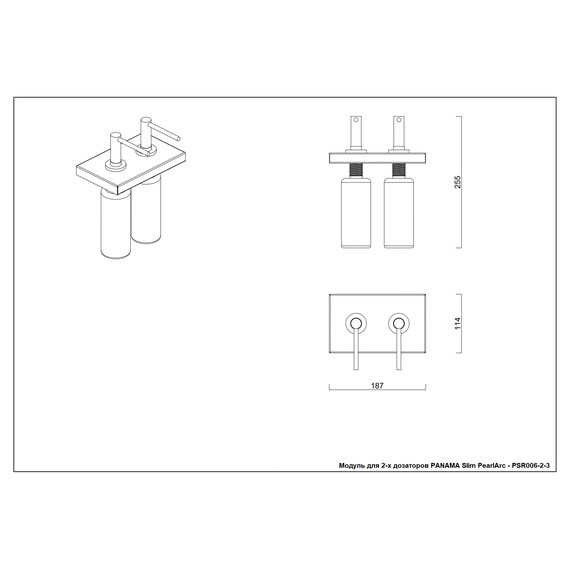 255

114

187

Модуль для 2-х дозаторов PANAMA Slim PearlArc - PSR006-2-3