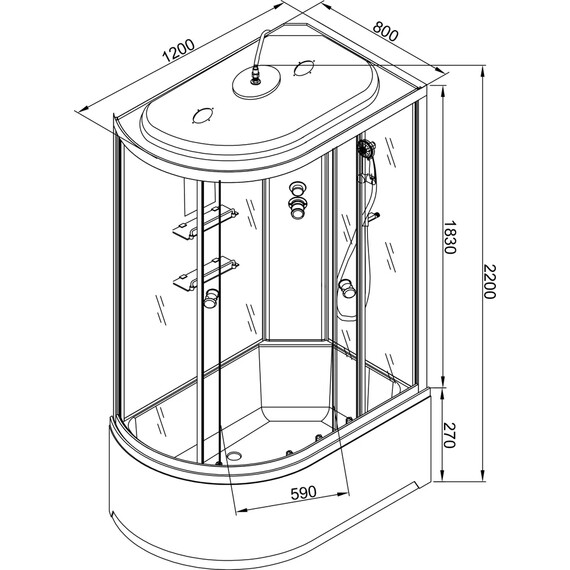 1200
800
1830
2200
270
590