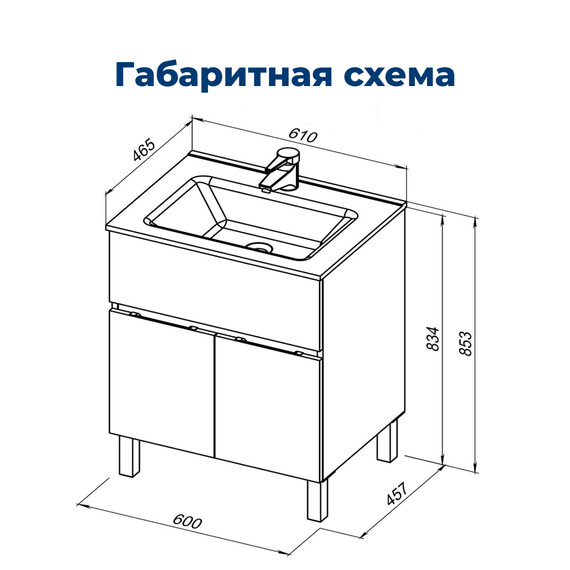 Габаритная схема

465

610

834

853

457

600