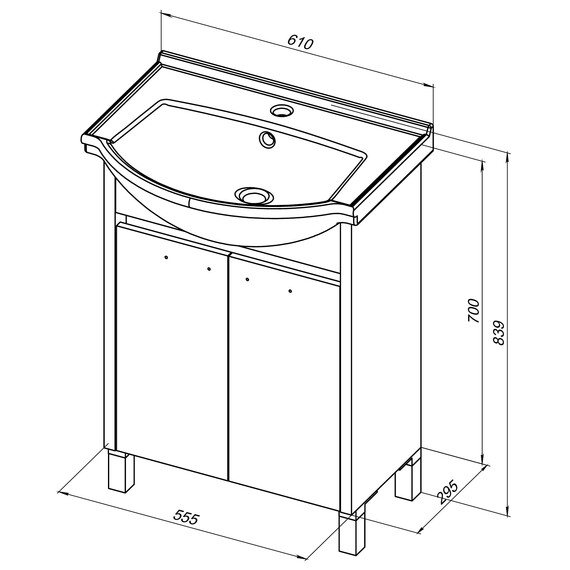 610
700
839
295
555