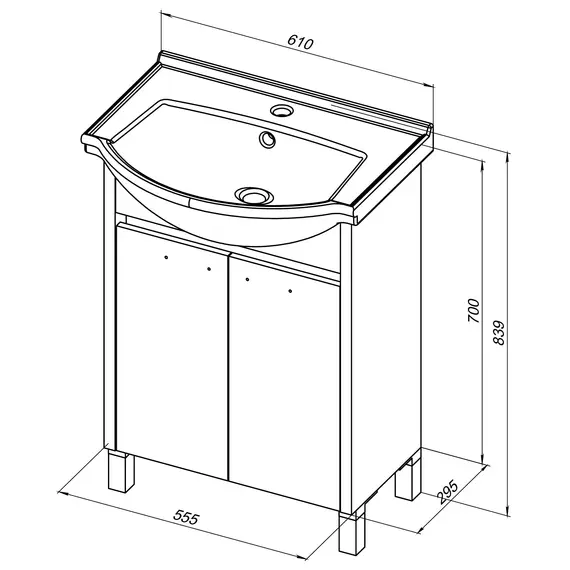 610

700

839

295

555