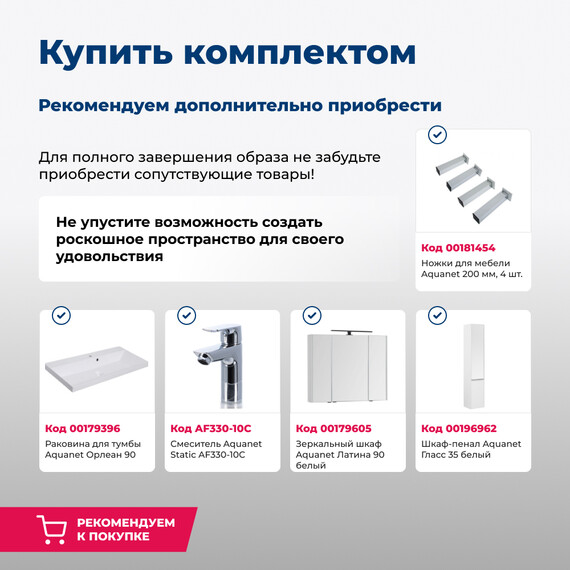 Купить комплектом

Рекомендуем дополнительно приобрести

Для полного завершения образа не забудьте приобрести сопутствующие товары!

Не упустите возможность создать роскошное пространство для своего удовольствия

Код 00181454
Ножки для мебели Aquanet 200 мм, 4 шт.

Код 00179396
Раковина для тумбы Aquanet Орлеан 90

Код AF330-10C
Смеситель Aquanet Static AF330-10C

Код 00179605
Зеркальный шкаф Aquanet Латина 90 белый

Код 00196962
Шкаф-пенал Aquanet Гласс 35 белый

РЕКОМЕНДУЕМ К ПОКУПКЕ