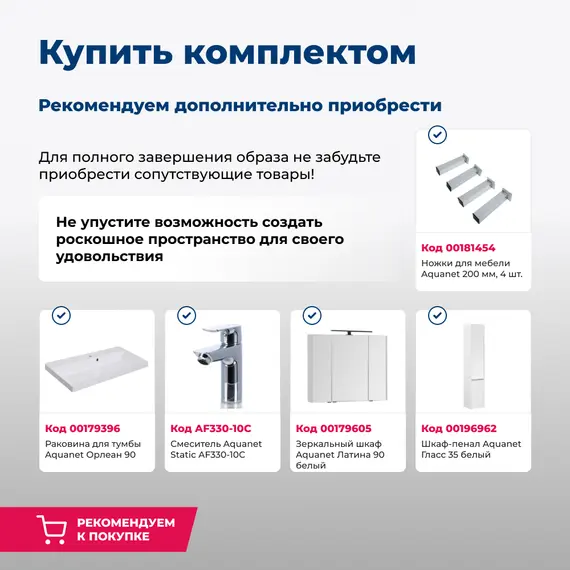 Купить комплектом

Рекомендуем дополнительно приобрести

Для полного завершения образа не забудьте приобрести сопутствующие товары!

Не упустите возможность создать роскошное пространство для своего удовольствия

Код 00181454
Ножки для мебели Aquanet 200 мм, 4 шт.

Код 00179396
Раковина для тумбы Aquanet Орлеан 90

Код AF330-10C
Смеситель Aquanet Static AF330-10C

Код 00179605
Зеркальный шкаф Aquanet Латина 90 белый

Код 00196962
Шкаф-пенал Aquanet Гласс 35 белый

РЕКОМЕНДУЕМ К ПОКУПКЕ