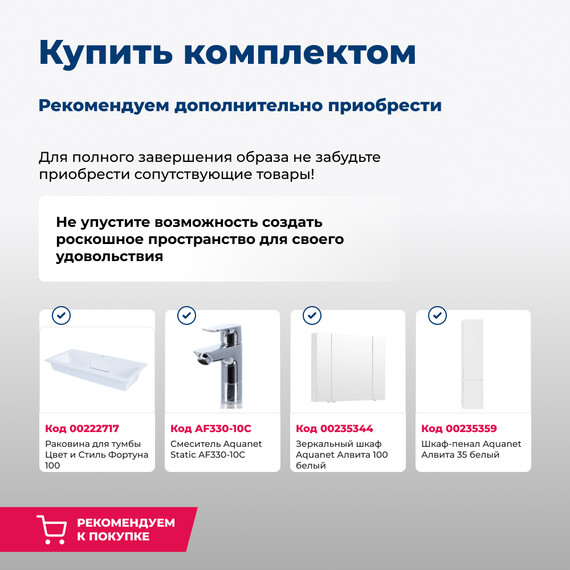 Купить комплектом

Рекомендуем дополнительно приобрести

Для полного завершения образа не забудьте приобрести сопутствующие товары!

Не упустите возможность создать роскошное пространство для своего удовольствия

Код 00222717
Раковина для тумбы Цвет и Стиль Фортуна 100

Код AF330-10C
Смеситель Aquanet Static AF330-10C

Код 00235344
Зеркальный шкаф Aquanet Алвита 100 белый

Код 00235359
Шкаф-пенал Aquanet Алвита 35 белый

РЕКОМЕНДУЕМ К ПОКУПКЕ