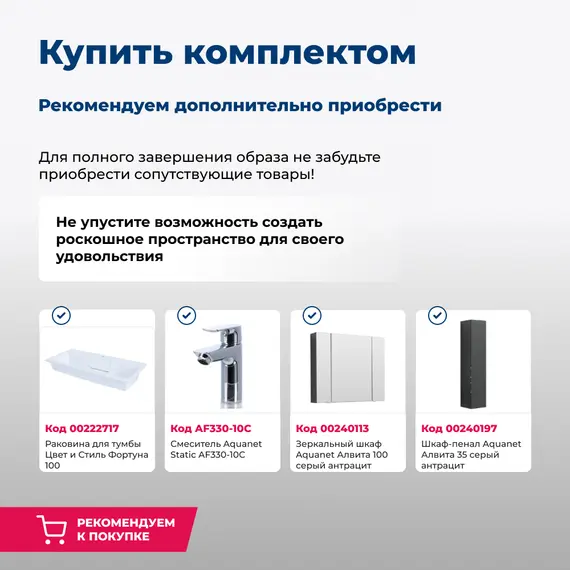 Купить комплектом

Рекомендуем дополнительно приобрести

Для полного завершения образа не забудьте приобрести сопутствующие товары!

Не упустите возможность создать роскошное пространство для своего удовольствия

Код 00222717
Раковина для тумбы Цвет и Стиль Фортуна 100

Код AF330-10C
Смеситель Aquanet Static AF330-10C

Код 00240113
Зеркальный шкаф Aquanet Алвита 100 серый антрацит

Код 00240197
Шкаф-пенал Aquanet Алвита 35 серый антрацит

РЕКОМЕНДУЕМ К ПОКУПКЕ