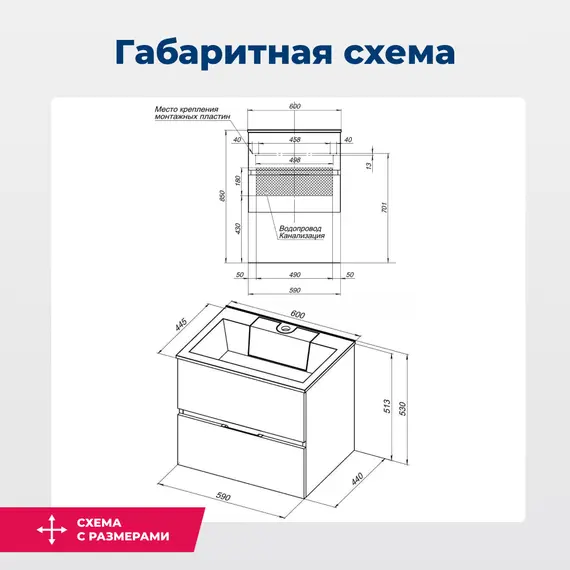 Габаритная схема

Место крепления монтажных пластин

600

40

458

40

498

13

180

850

701

430

Водопровод Канализация

50

490

50

590

445

600

513

530

440

590

СХЕМА С РАЗМЕРАМИ