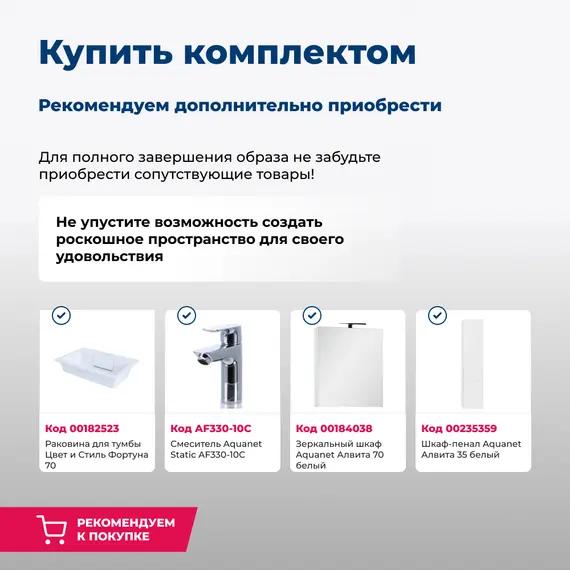 Купить комплектом

Рекомендуем дополнительно приобрести

Для полного завершения образа не забудьте приобрести сопутствующие товары!

Не упустите возможность создать роскошное пространство для своего удовольствия

Код 00182523
Раковина для тумбы Цвет и Стиль Фортуна 70

Код AF330-10C
Смеситель Aquanet Static AF330-10C

Код 00184038
Зеркальный шкаф Aquanet Алвита 70 белый

Код 00235359
Шкаф-пенал Aquanet Алвита 35 белый

РЕКОМЕНДУЕМ К ПОКУПКЕ