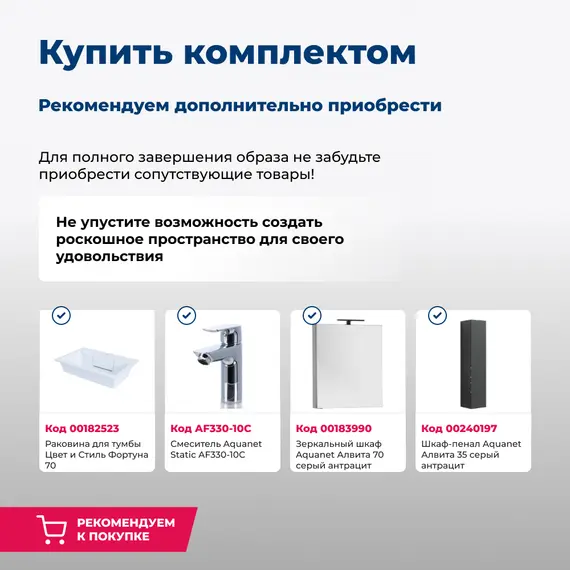 Купить комплектом

Рекомендуем дополнительно приобрести

Для полного завершения образа не забудьте приобрести сопутствующие товары!

Не упустите возможность создать роскошное пространство для своего удовольствия

Код 00182523
Раковина для тумбы Цвет и Стиль Фортуна 70

Код AF330-10C
Смеситель Aquanet Static AF330-10C

Код 00183990
Зеркальный шкаф Aquanet Алвита 70 серый антрацит

Код 00240197
Шкаф-пенал Aquanet Алвита 35 серый антрацит

РЕКОМЕНДУЕМ К ПОКУПКЕ