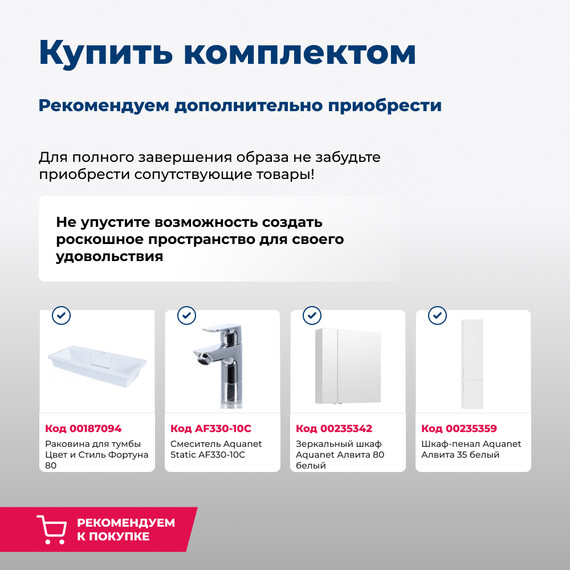 Купить комплектом

Рекомендуем дополнительно приобрести

Для полного завершения образа не забудьте приобрести сопутствующие товары!

Не упустите возможность создать роскошное пространство для своего удовольствия

Код 00187094
Раковина для тумбы Цвет и Стиль Фортуна 80

Код AF330-10C
Смеситель Aquanet Static AF330-10C

Код 00235342
Зеркальный шкаф Aquanet Алвита 80 белый

Код 00235359
Шкаф-пенал Aquanet Алвита 35 белый

РЕКОМЕНДУЕМ К ПОКУПКЕ