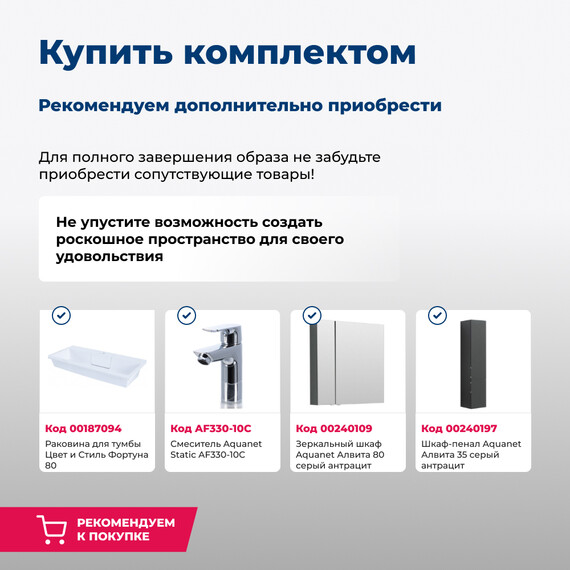 Купить комплектом

Рекомендуем дополнительно приобрести

Для полного завершения образа не забудьте приобрести сопутствующие товары!

Не упустите возможность создать роскошное пространство для своего удовольствия

Код 00187094
Раковина для тумбы Цвет и Стиль Фортуна 80

Код AF330-10C
Смеситель Aquanet Static AF330-10C

Код 00240109
Зеркальный шкаф Aquanet Алвита 80 серый антрацит

Код 00240197
Шкаф-пенал Aquanet Алвита 35 серый антрацит

РЕКОМЕНДУЕМ К ПОКУПКЕ