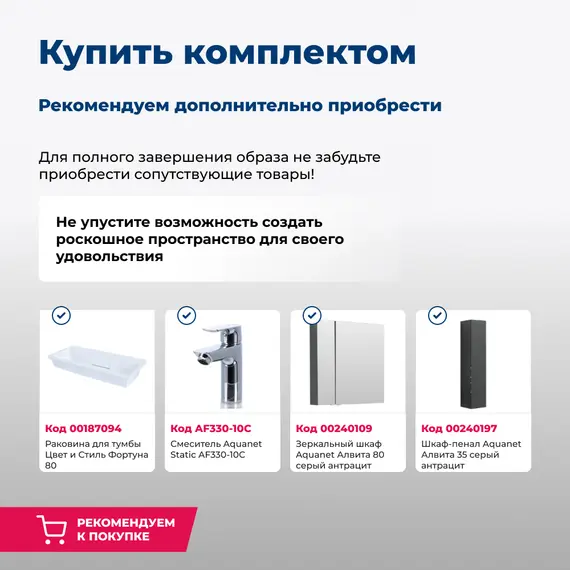 Купить комплектом

Рекомендуем дополнительно приобрести

Для полного завершения образа не забудьте приобрести сопутствующие товары!

Не упустите возможность создать роскошное пространство для своего удовольствия

Код 00187094
Раковина для тумбы Цвет и Стиль Фортуна 80

Код AF330-10C
Смеситель Aquanet Static AF330-10C

Код 00240109
Зеркальный шкаф Aquanet Алвита 80 серый антрацит

Код 00240197
Шкаф-пенал Aquanet Алвита 35 серый антрацит

РЕКОМЕНДУЕМ К ПОКУПКЕ