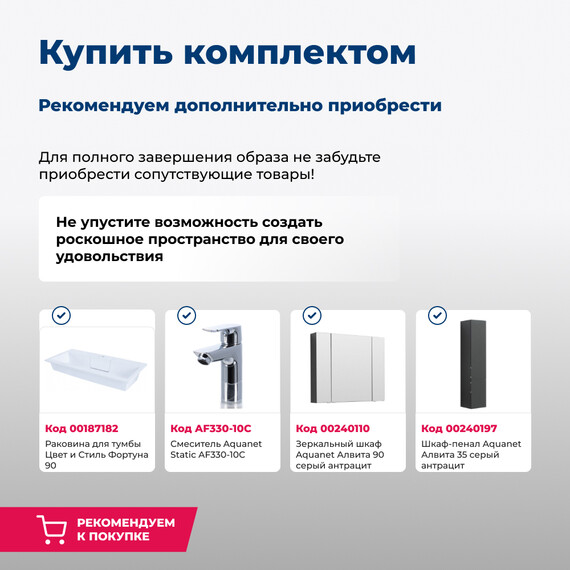 Купить комплектом

Рекомендуем дополнительно приобрести

Для полного завершения образа не забудьте приобрести сопутствующие товары!

Не упустите возможность создать роскошное пространство для своего удовольствия

Код 00187182
Раковина для тумбы Цвет и Стиль Фортуна 90

Код AF330-10C
Смеситель Aquanet Static AF330-10C

Код 00240110
Зеркальный шкаф Aquanet Алвита 90 серый антрацит

Код 00240197
Шкаф-пенал Aquanet Алвита 35 серый антрацит

РЕКОМЕНДУЕМ К ПОКУПКЕ