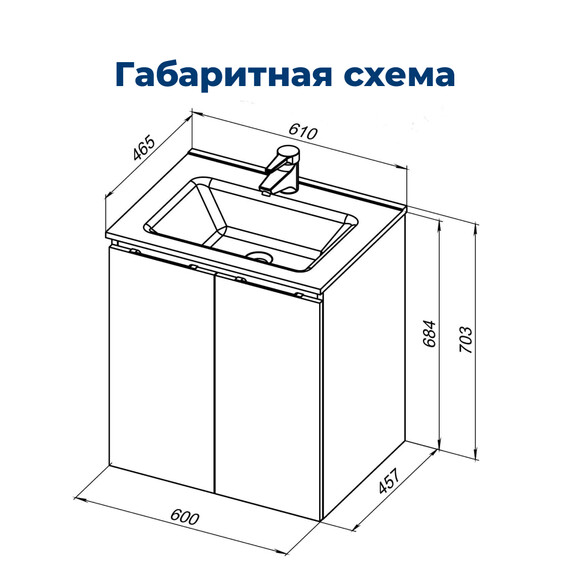 Габаритная схема

465

610

684

703

457

600