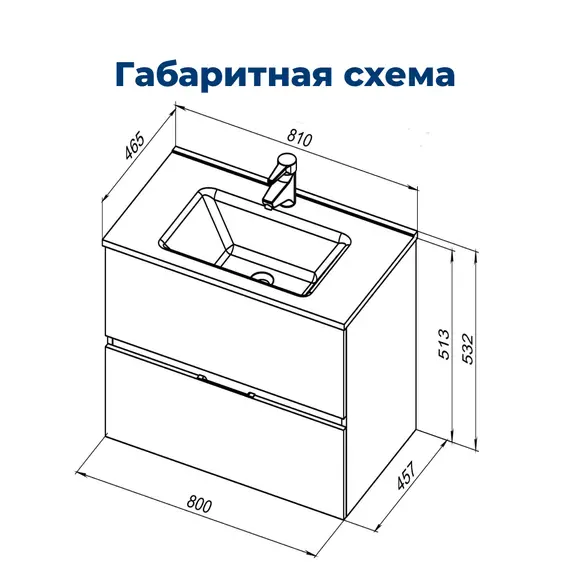 Габаритная схема

465

810

513

532

457

800