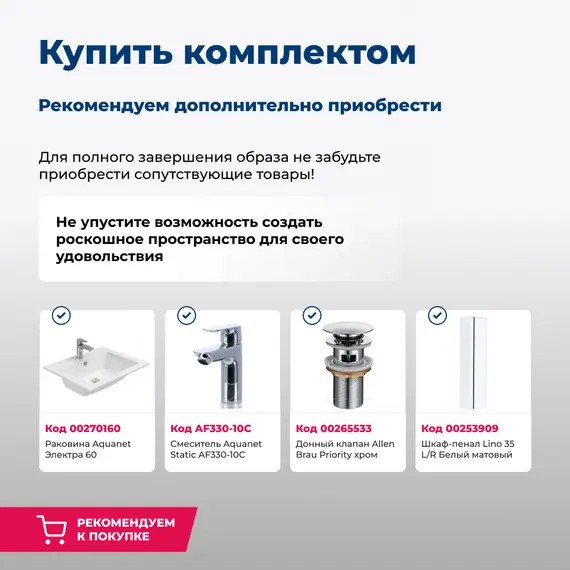 Купить комплектом

Рекомендуем дополнительно приобрести

Для полного завершения образа не забудьте приобрести сопутствующие товары!

Не упустите возможность создать роскошное пространство для своего удовольствия

Код 00270160
Раковина Aquanet Электра 60

Код AF330-10C
Смеситель Aquanet Static AF330-10C

Код 00265533
Донный клапан Allen Brau Priority хром

Код 00253909
Шкаф-пенал Lino 35 L/R Белый матовый

РЕКОМЕНДУЕМ К ПОКУПКЕ