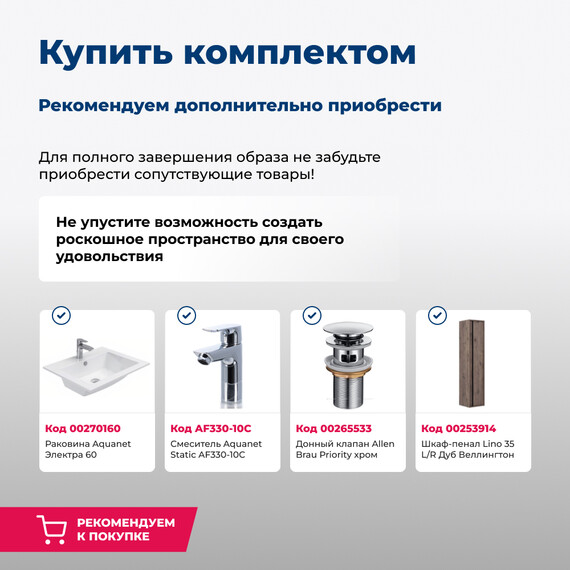 Купить комплектом

Рекомендуем дополнительно приобрести

Для полного завершения образа не забудьте приобрести сопутствующие товары!

Не упустите возможность создать роскошное пространство для своего удовольствия

Код 00270160
Раковина Aquanet Электра 60

Код AF330-10C
Смеситель Aquanet Static AF330-10C

Код 00265533
Донный клапан Allen Brau Priority хром

Код 00253914
Шкаф-пенал Lino 35 L/R Дуб Веллингтон

РЕКОМЕНДУЕМ К ПОКУПКЕ