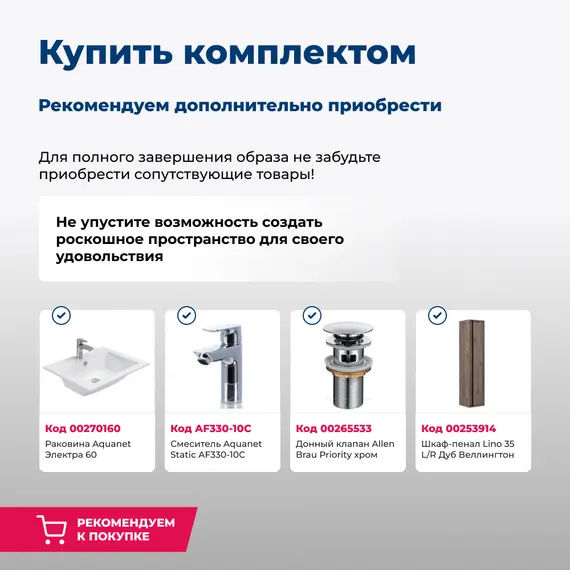 Купить комплектом

Рекомендуем дополнительно приобрести

Для полного завершения образа не забудьте приобрести сопутствующие товары!

Не упустите возможность создать роскошное пространство для своего удовольствия

Код 00270160
Раковина Aquanet Электра 60

Код AF330-10C
Смеситель Aquanet Static AF330-10C

Код 00265533
Донный клапан Allen Brau Priority хром

Код 00253914
Шкаф-пенал Lino 35 L/R Дуб Веллингтон

РЕКОМЕНДУЕМ К ПОКУПКЕ