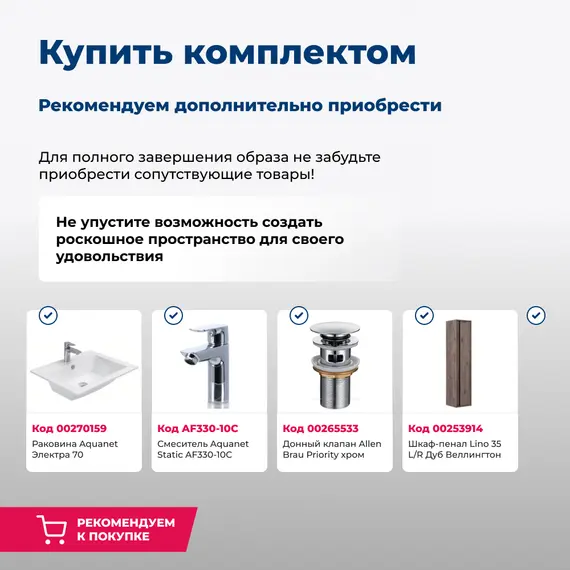 Купить комплектом

Рекомендуем дополнительно приобрести

Для полного завершения образа не забудьте приобрести сопутствующие товары!

Не упустите возможность создать роскошное пространство для своего удовольствия

Код 00270159
Раковина Aquanet Электра 70

Код AF330-10C
Смеситель Aquanet Static AF330-10C

Код 00265533
Донный клапан Allen Brau Priority хром

Код 00253914
Шкаф-пенал Lino 35 L/R Дуб Веллингтон

РЕКОМЕНДУЕМ К ПОКУПКЕ