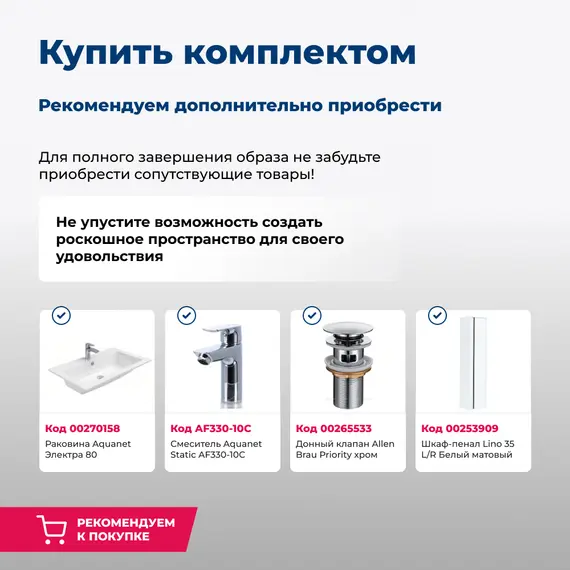 Купить комплектом

Рекомендуем дополнительно приобрести

Для полного завершения образа не забудьте приобрести сопутствующие товары!

Не упустите возможность создать роскошное пространство для своего удовольствия

Код 00270158
Раковина Aquanet Электра 80

Код AF330-10C
Смеситель Aquanet Static AF330-10C

Код 00265533
Донный клапан Allen Brau Priority хром

Код 00253909
Шкаф-пенал Lino 35 L/R Белый матовый

РЕКОМЕНДУЕМ К ПОКУПКЕ