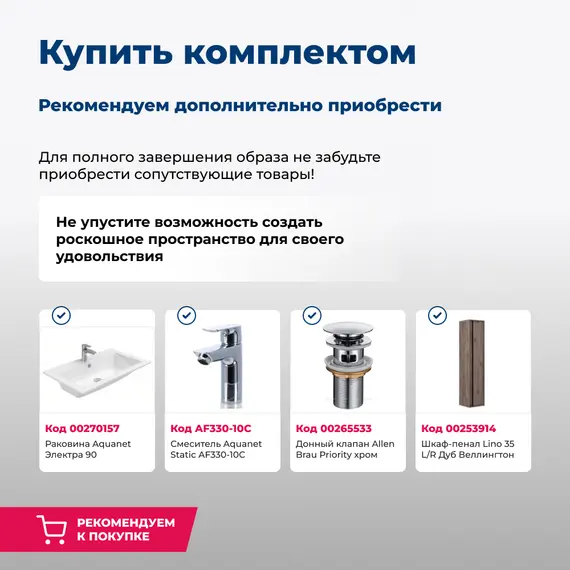 Купить комплектом

Рекомендуем дополнительно приобрести

Для полного завершения образа не забудьте приобрести сопутствующие товары!

Не упустите возможность создать роскошное пространство для своего удовольствия

Код 00270157
Раковина Aquanet Электра 90

Код AF330-10C
Смеситель Aquanet Static AF330-10C

Код 00265533
Донный клапан Allen Brau Priority хром

Код 00253914
Шкаф-пенал Lino 35 L/R Дуб Веллингтон

РЕКОМЕНДУЕМ К ПОКУПКЕ