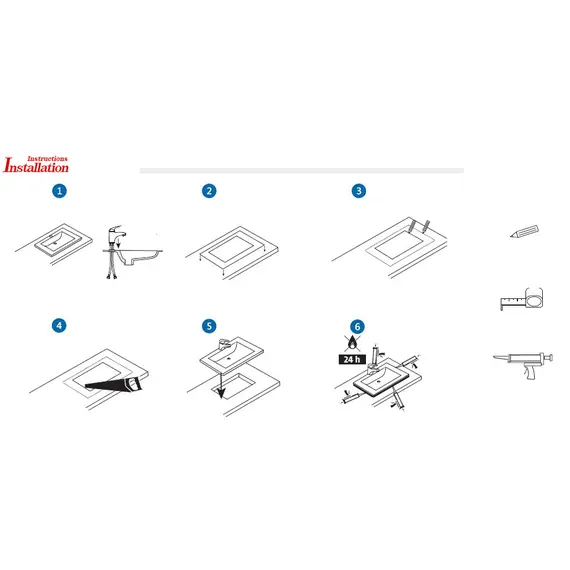 Instructions
Installation

1

2

3

4

5

6

24 h