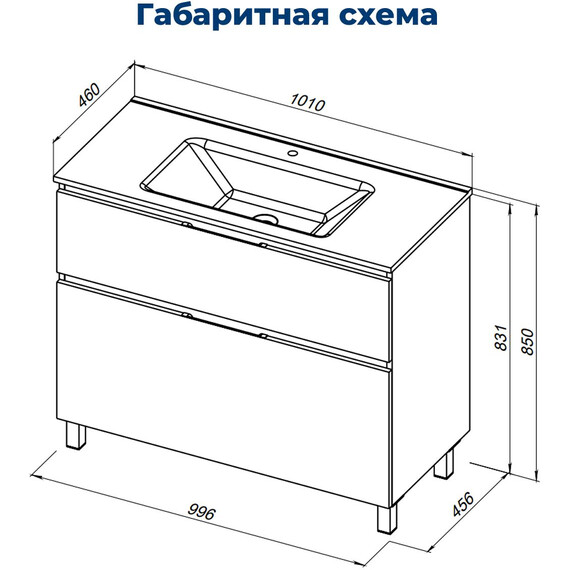 Габаритная схема

460

1010

831

850

996

456